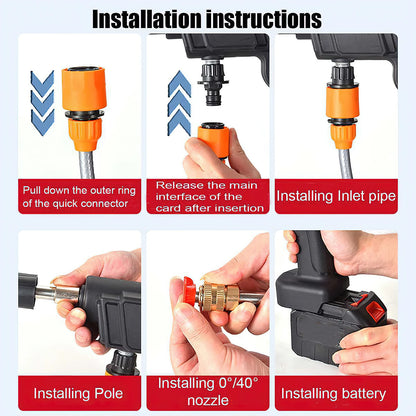 Installation instructions

Pull down the outer ring of the quick connector

Release the main interface of the card after insertion

Installing Inlet pipe

Installing Pole

Installing 0°/40° nozzle

Installing battery